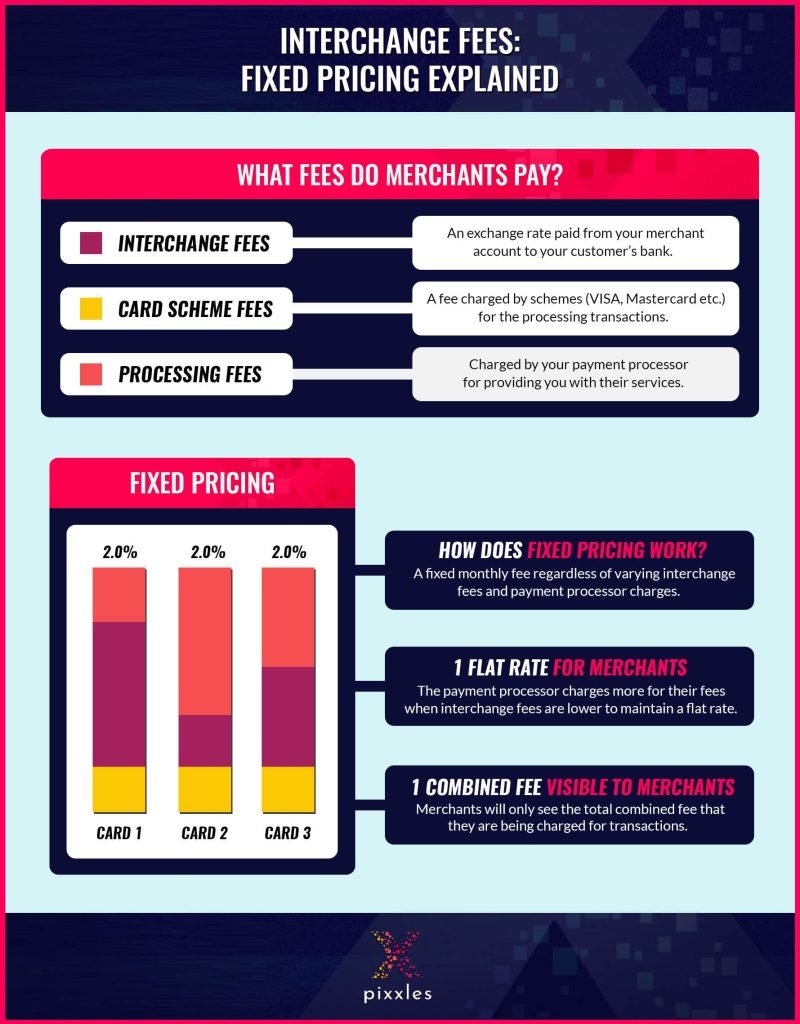 INTERCHANGE FEES:
FIXED PRICING EXPLAINED

WHAT FEES DO MERCHANTS PAY?

INTERCHANGE FEES

An exchange rate paid from your merchant account to your customer's bank.

CARD SCHEME FEES

A fee charged by schemes (VISA, Mastercard etc.) for the processing transactions.

PROCESSING FEES

Charged by your payment processor for providing you with their services.

FIXED PRICING

2.0%
2.0%
2.0%

CARD 1
CARD 2
CARD 3

HOW DOES FIXED PRICING WORK?
A fixed monthly fee regardless of varying interchange fees and payment processor charges.

1 FLAT RATE FOR MERCHANTS
The payment processor charges more for their fees when interchange fees are lower to maintain a flat rate.

1 COMBINED FEE VISIBLE TO MERCHANTS
Merchants will only see the total combined fee that they are being charged for transactions.

pixxles